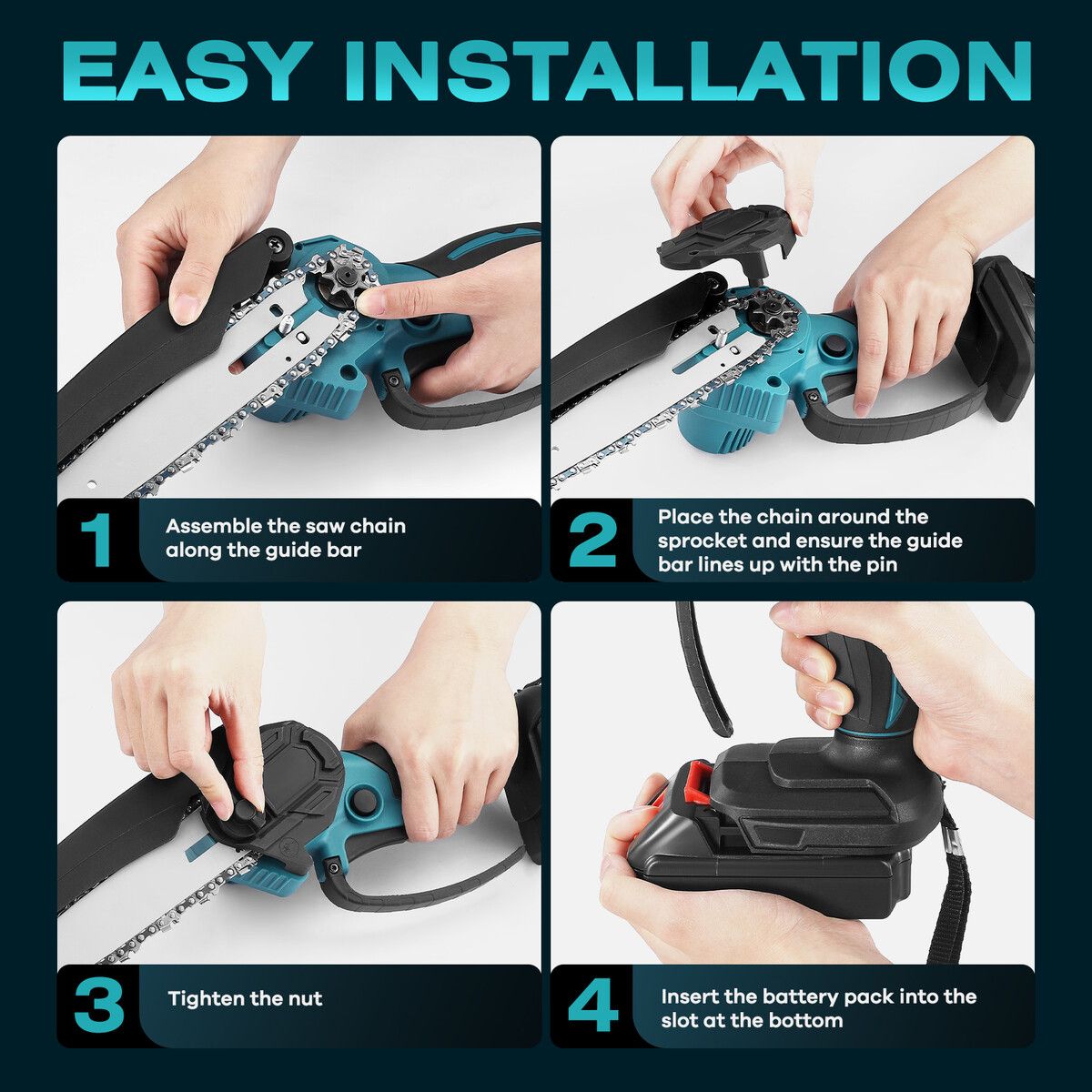 EASY INSTALLATION

1 Assemble the saw chain along the guide bar

2 Place the chain around the sprocket and ensure the guide bar lines up with the pin

3 Tighten the nut

4 Insert the battery pack into the slot at the bottom