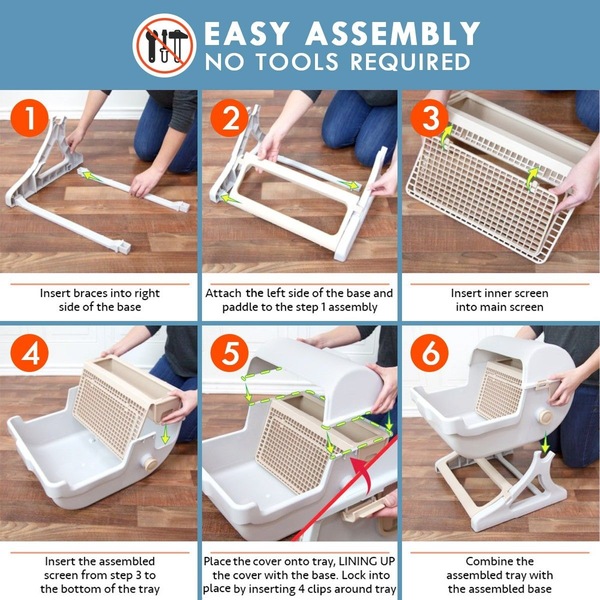 EASY ASSEMBLY
NO TOOLS REQUIRED

1

Insert braces into right side of the base

2

Attach the left side of the base and paddle to the step 1 assembly

3

Insert inner screen into main screen

4

Insert the assembled screen from step 3 to the bottom of the tray

5

Place the cover onto tray, LINING UP the cover with the base. Lock into place by inserting 4 clips around tray

6

Combine the assembled tray with the assembled base