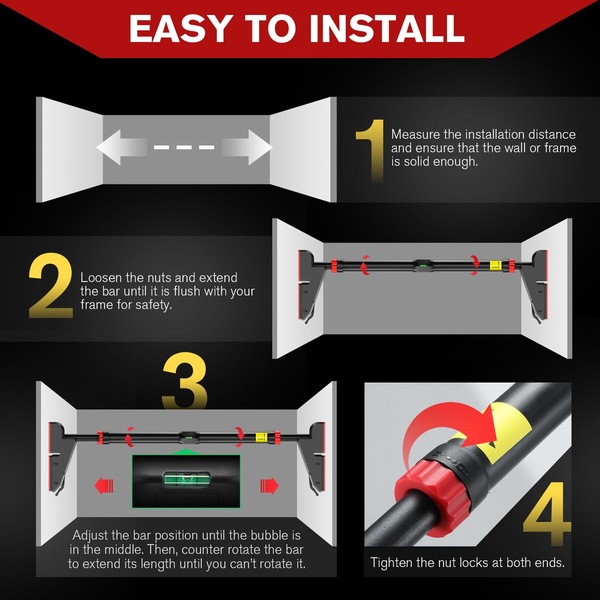 EASY TO INSTALL

1 Measure the installation distance and ensure that the wall or frame is solid enough.

2 Loosen the nuts and extend the bar until it is flush with your frame for safety.

3

Adjust the bar position until the bubble is in the middle. Then, counter rotate the bar to extend its length until you can't rotate it.

4

Tighten the nut locks at both ends.