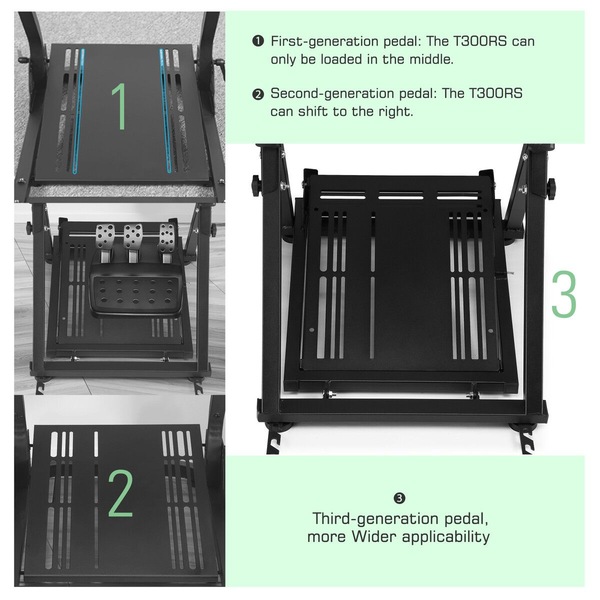 1

❶ First-generation pedal: The T300RS can only be loaded in the middle.

❷ Second-generation pedal: The T300RS can shift to the right.

3

2

❸
Third-generation pedal, more Wider applicability