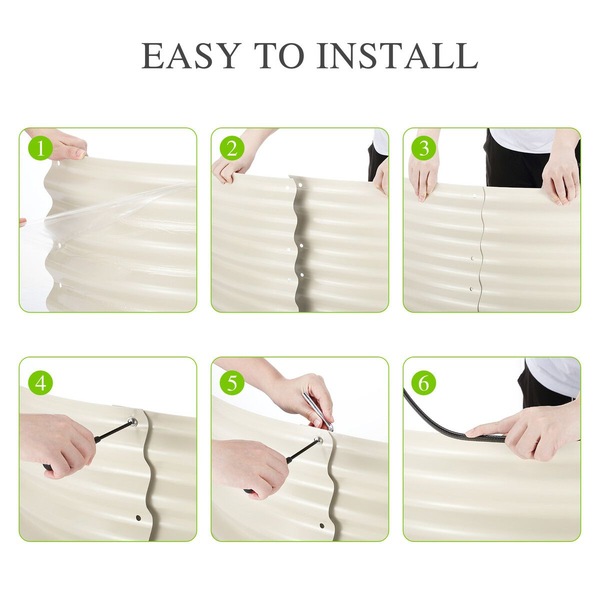 EASY TO INSTALL

1

2

3

4

5

6