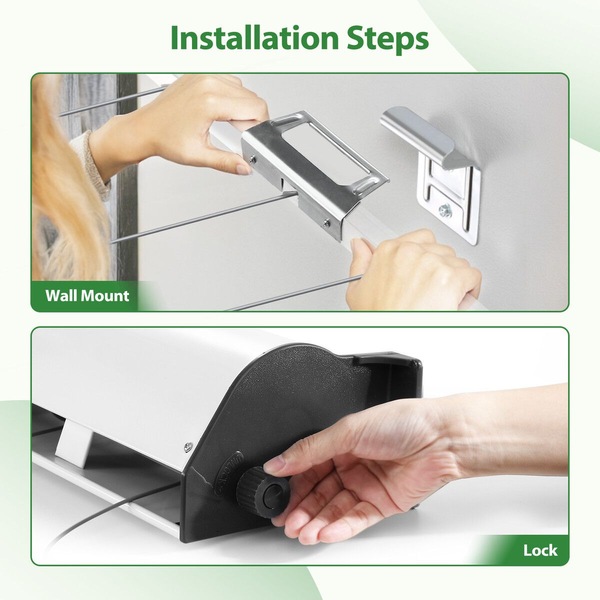 Installation Steps

Wall Mount

Lock