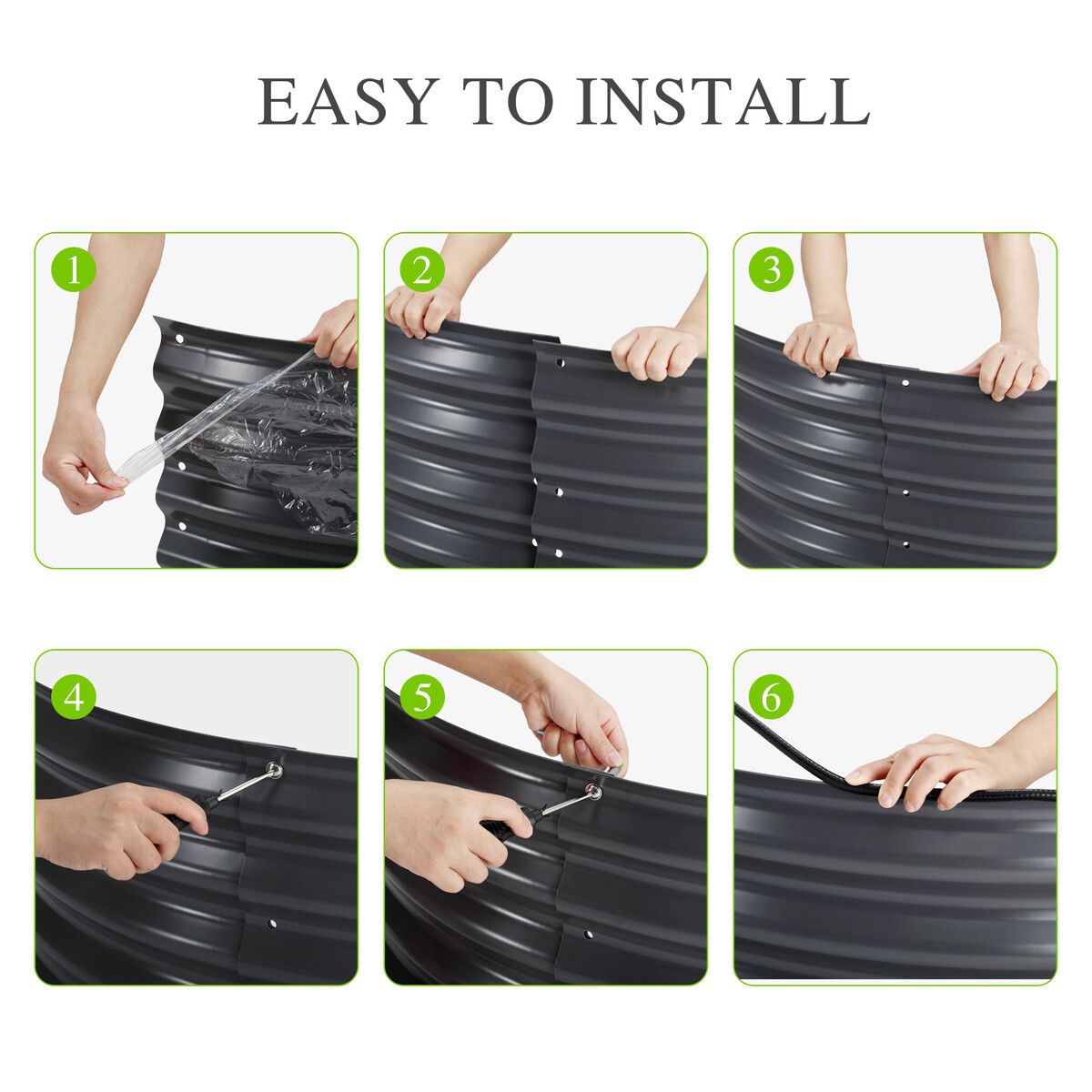 EASY TO INSTALL

1

2

3

4

5

6