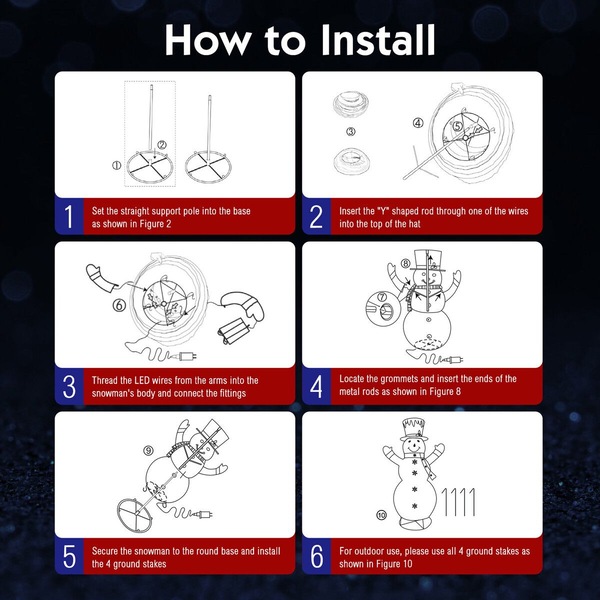 How to Install

①
②

1 Set the straight support pole into the base as shown in Figure 2

③
④
⑤

2 Insert the "Y" shaped rod through one of the wires into the top of the hat

⑥

3 Thread the LED wires from the arms into the snowman's body and connect the fittings

⑦
⑧

4 Locate the grommets and insert the ends of the metal rods as shown in Figure 8

⑨

5 Secure the snowman to the round base and install the 4 ground stakes

⑩

6 For outdoor use, please use all 4 ground stakes as shown in Figure 10