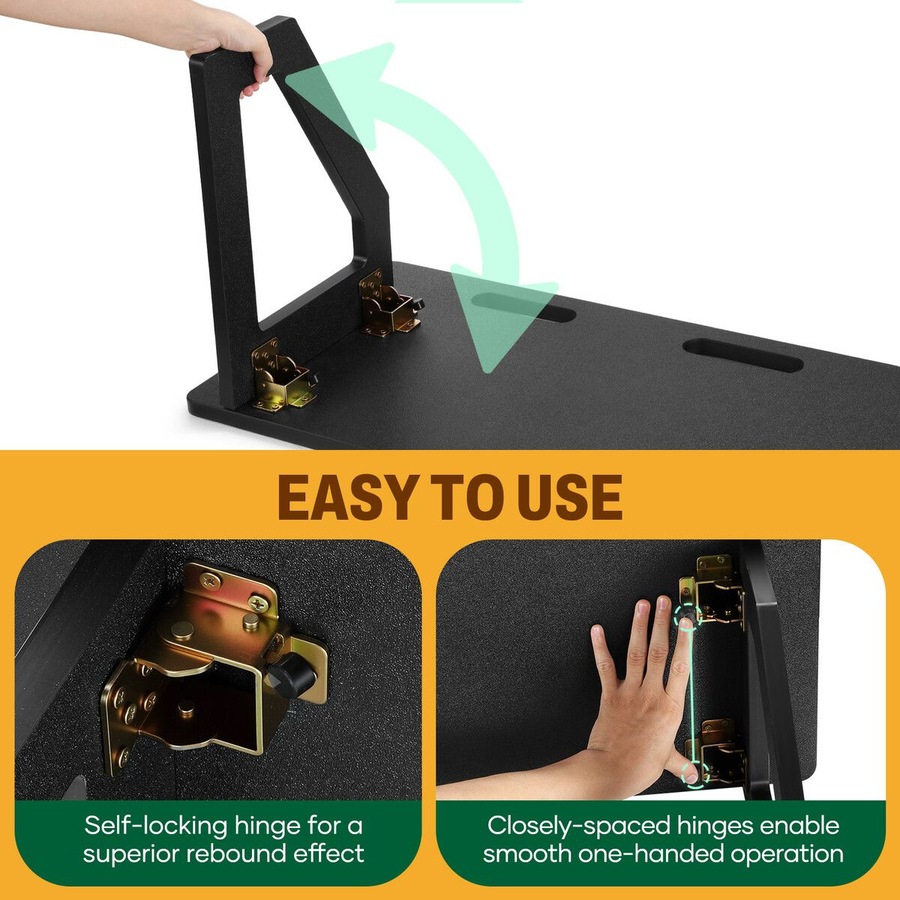 EASY TO USE

Self-locking hinge for a superior rebound effect

Closely-spaced hinges enable smooth one-handed operation