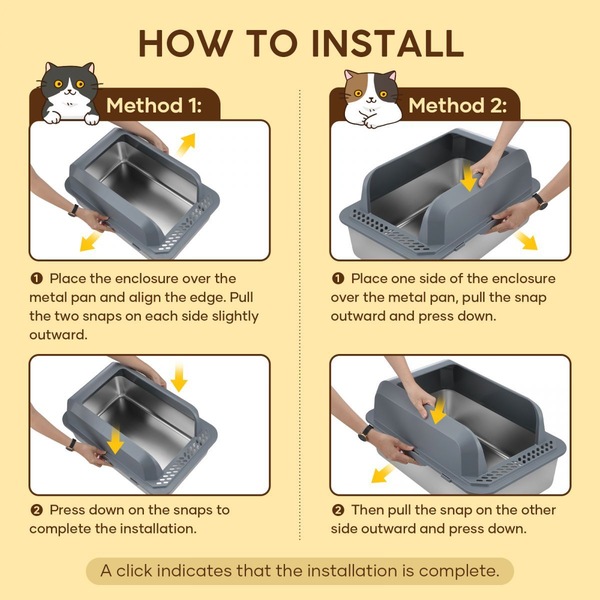 HOW TO INSTALL

Method 1:

❶ Place the enclosure over the metal pan and align the edge. Pull the two snaps on each side slightly outward.

❷ Press down on the snaps to complete the installation.

Method 2:

❶ Place one side of the enclosure over the metal pan, pull the snap outward and press down.

❷ Then pull the snap on the other side outward and press down.

A click indicates that the installation is complete.