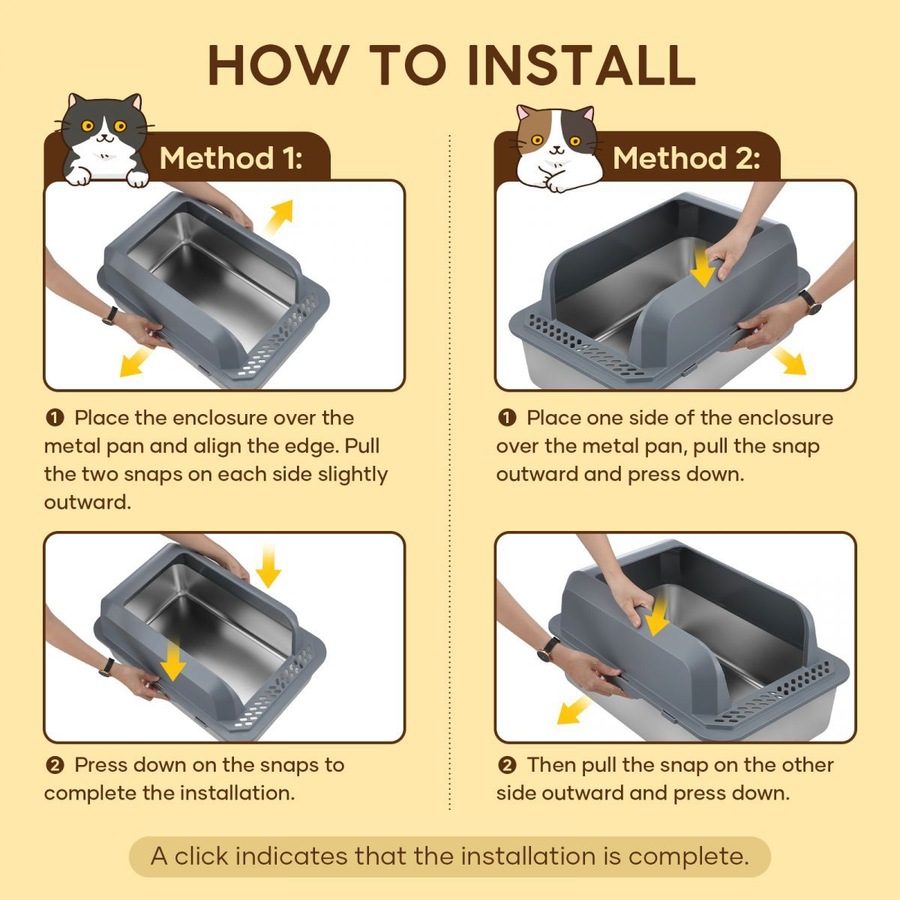 HOW TO INSTALL

Method 1:

❶ Place the enclosure over the metal pan and align the edge. Pull the two snaps on each side slightly outward.

❷ Press down on the snaps to complete the installation.

Method 2:

❶ Place one side of the enclosure over the metal pan, pull the snap outward and press down.

❷ Then pull the snap on the other side outward and press down.

A click indicates that the installation is complete.