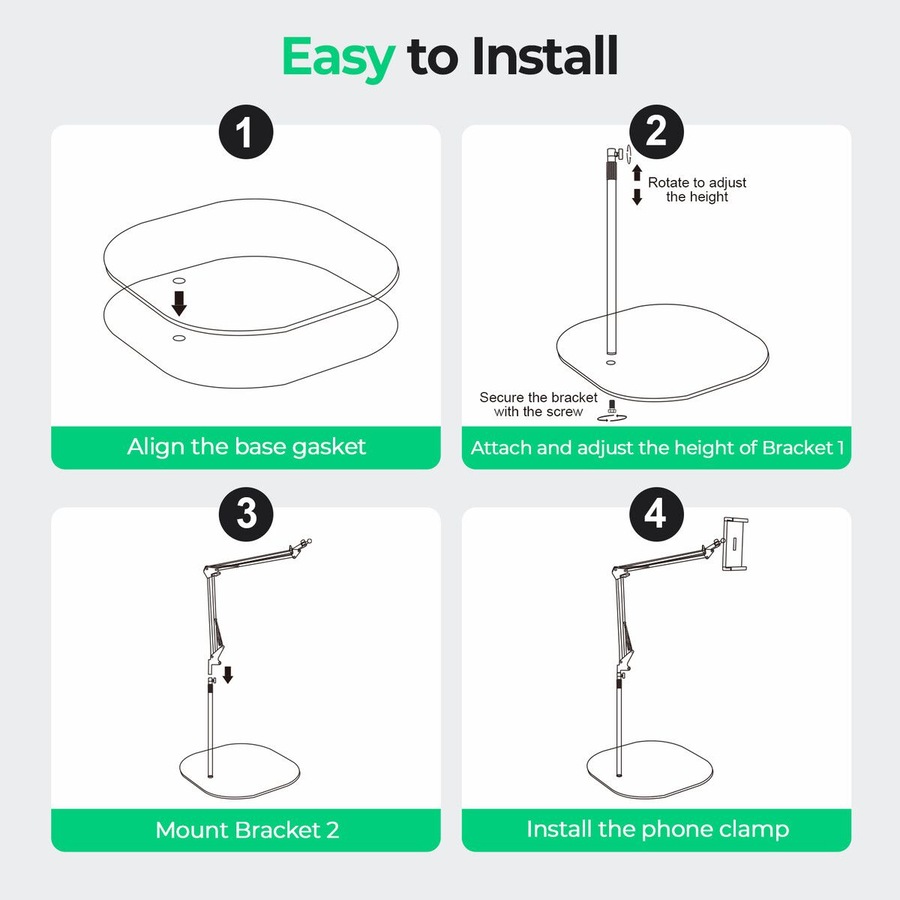 Easy to Install

1

Align the base gasket

2

Rotate to adjust the height

Secure the bracket with the screw

Attach and adjust the height of Bracket 1

3

Mount Bracket 2

4

Install the phone clamp