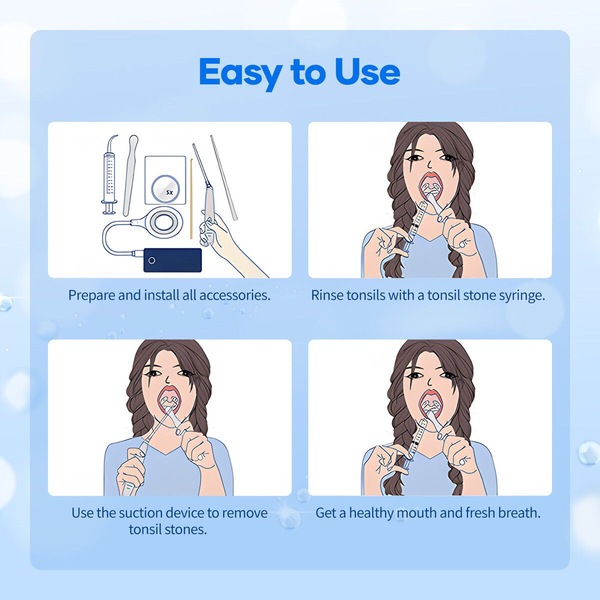 Easy to Use

5x

Prepare and install all accessories.

Rinse tonsils with a tonsil stone syringe.

Use the suction device to remove tonsil stones.

Get a healthy mouth and fresh breath.