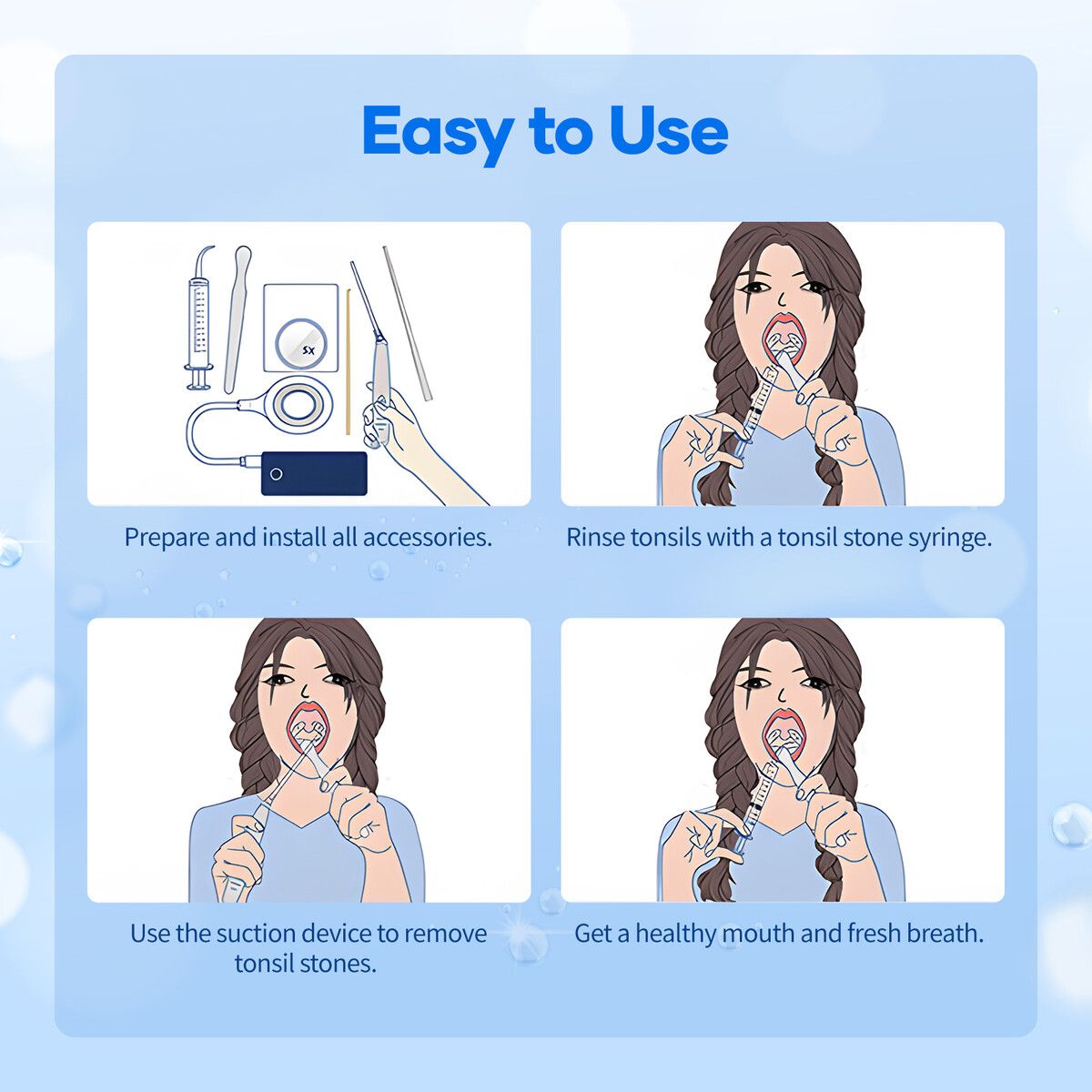 Easy to Use

5X

Prepare and install all accessories.

Rinse tonsils with a tonsil stone syringe.

Use the suction device to remove tonsil stones.

Get a healthy mouth and fresh breath.