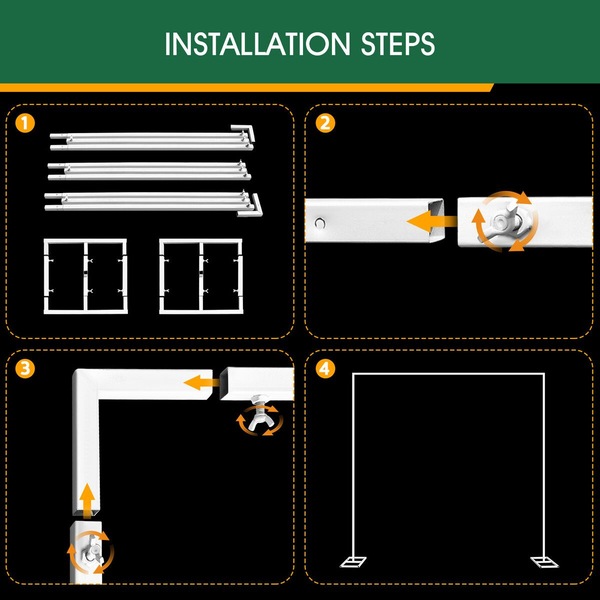 INSTALLATION STEPS

1

2

3

4