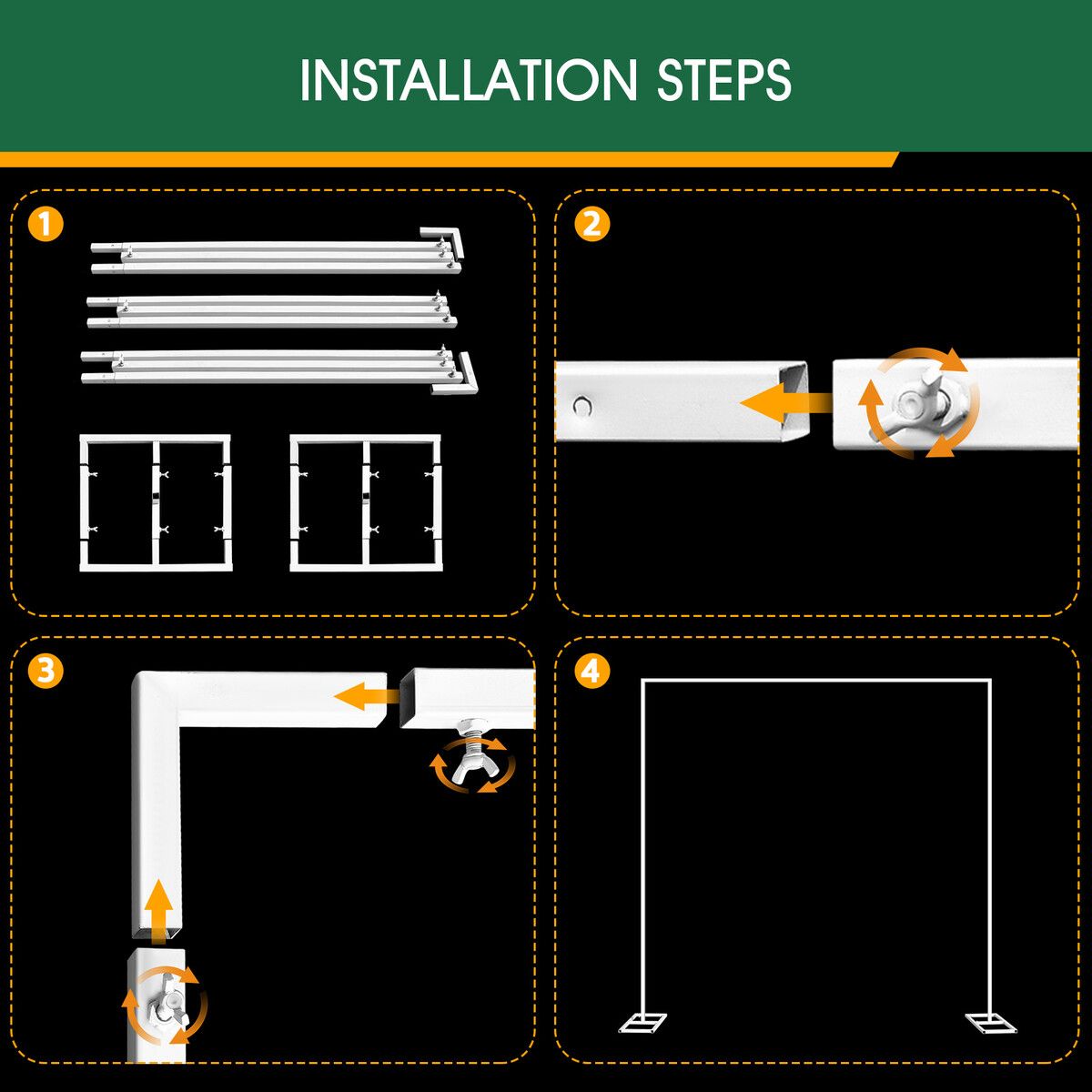 INSTALLATION STEPS

1

2

3

4