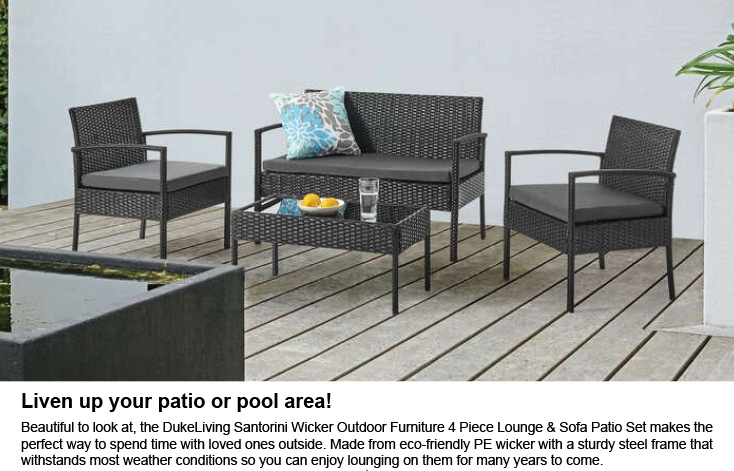 Liven up your patio or pool area!

Beautiful to look at, the DukeLiving Santorini Wicker Outdoor Furniture 4 Piece Lounge & Sofa Patio Set makes the perfect way to spend time with loved ones outside. Made from eco-friendly PE wicker with a sturdy steel frame that withstands most weather conditions so you can enjoy lounging on them for many years to come.