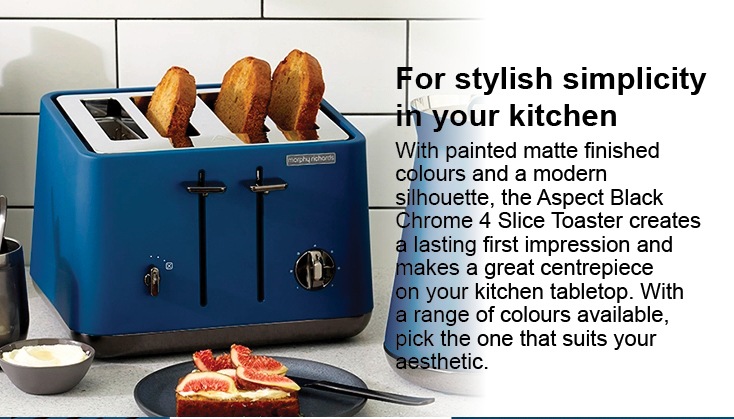 morphy richards

For stylish simplicity in your kitchen

With painted matte finished colours and a modern silhouette, the Aspect Black Chrome 4 Slice Toaster creates a lasting first impression and makes a great centrepiece on your kitchen tabletop. With a range of colours available, pick the one that suits your aesthetic.