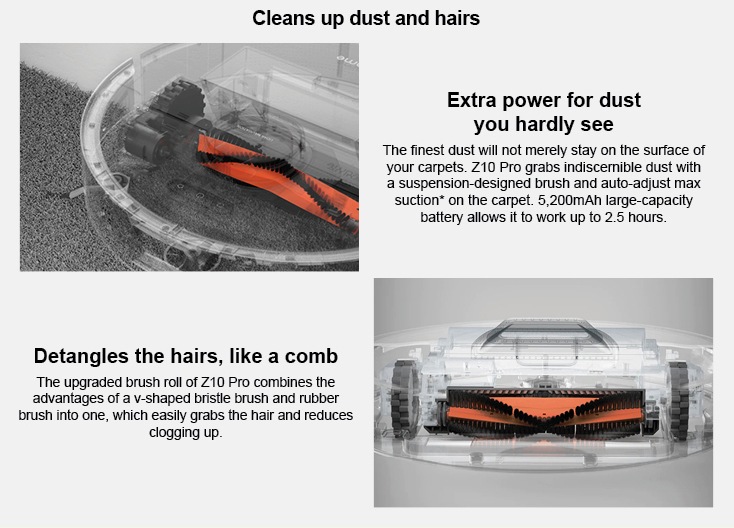 Cleans up dust and hairs

Extra power for dust you hardly see

The finest dust will not merely stay on the surface of your carpets. Z10 Pro grabs indiscernible dust with a suspension-designed brush and auto-adjust max suction* on the carpet. 5,200mAh large-capacity battery allows it to work up to 2.5 hours.

Detangles the hairs, like a comb

The upgraded brush roll of Z10 Pro combines the advantages of a v-shaped bristle brush and rubber brush into one, which easily grabs the hair and reduces clogging up.