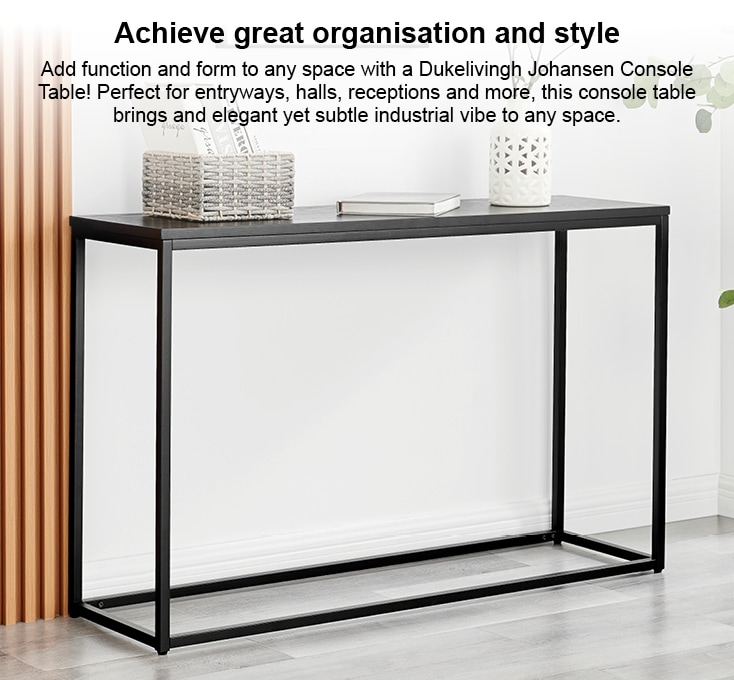 Achieve great organisation and style

Add function and form to any space with a Dukelivingh Johansen Console Table! Perfect for entryways, halls, receptions and more, this console table brings and elegant yet subtle industrial vibe to any space.