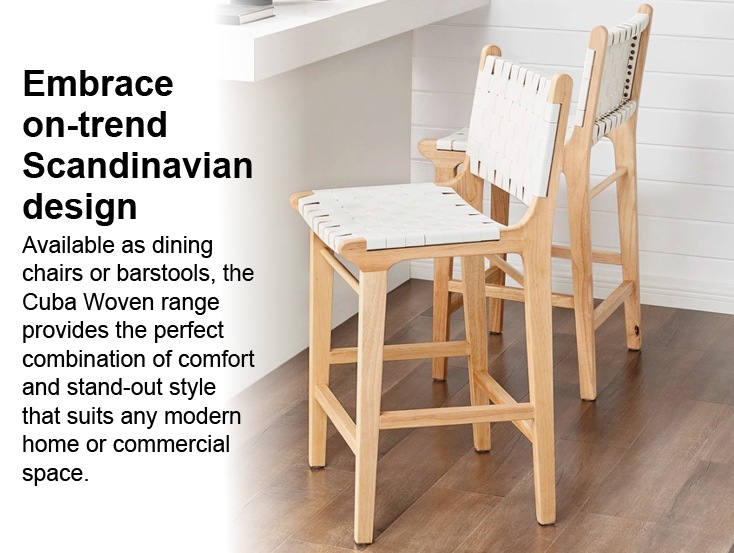 Embrace on-trend Scandinavian design

Available as dining chairs or barstools, the Cuba Woven range provides the perfect combination of comfort and stand-out style that suits any modern home or commercial space.