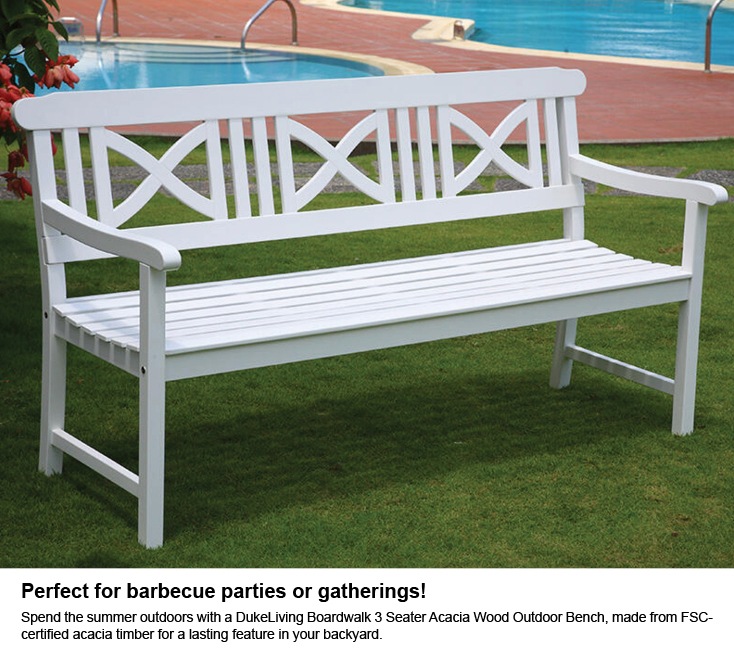 Perfect for barbecue parties or gatherings!

Spend the summer outdoors with a DukeLiving Boardwalk 3 Seater Acacia Wood Outdoor Bench, made from FSC-certified acacia timber for a lasting feature in your backyard.