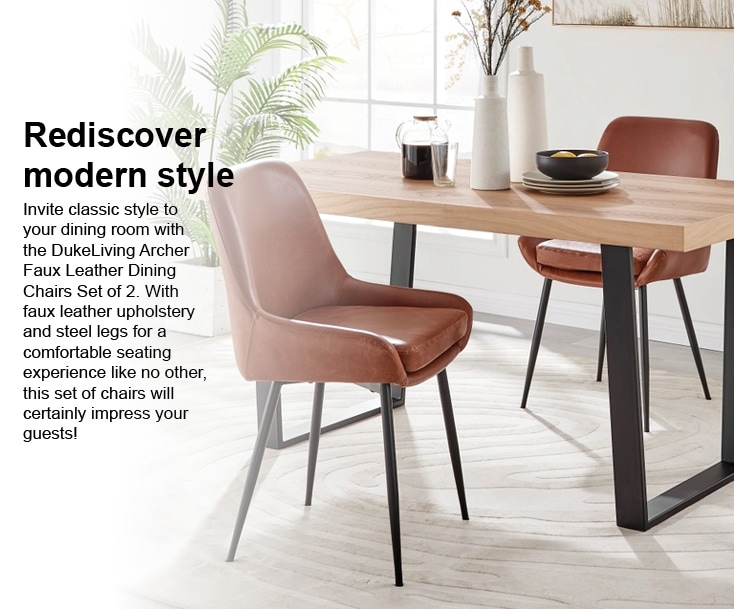 Rediscover modern style

Invite classic style to your dining room with the DukeLiving Archer Faux Leather Dining Chairs Set of 2. With faux leather upholstery and steel legs for a comfortable seating experience like no other, this set of chairs will certainly impress your guests!