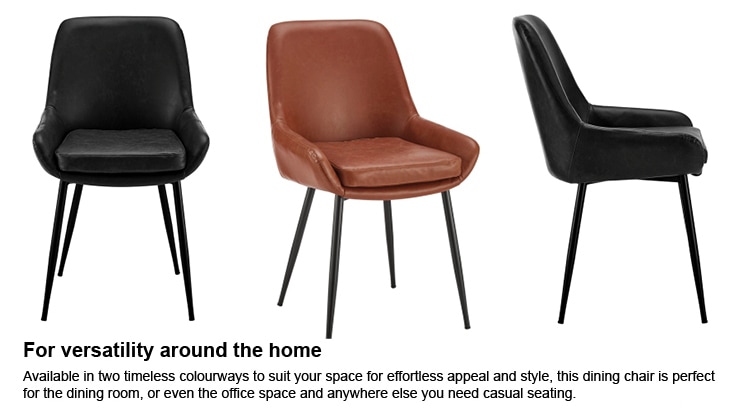 For versatility around the home

Available in two timeless colourways to suit your space for effortless appeal and style, this dining chair is perfect for the dining room, or even the office space and anywhere else you need casual seating.