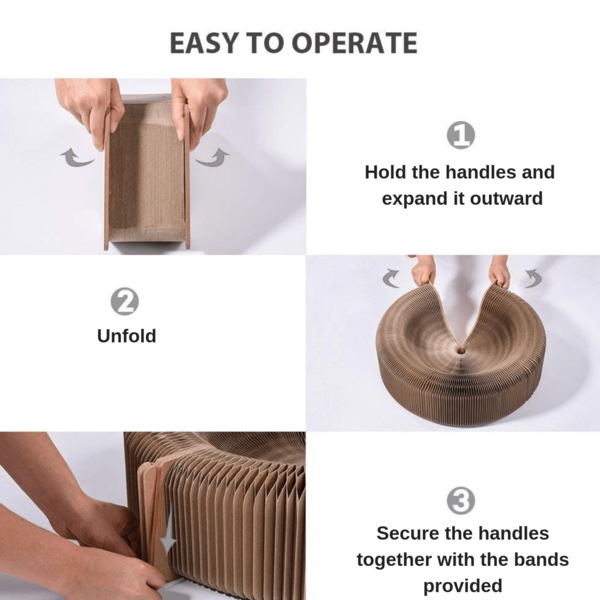 EASY TO OPERATE

1

Hold the handles and expand it outward

2

Unfold

3

Secure the handles together with the bands provided