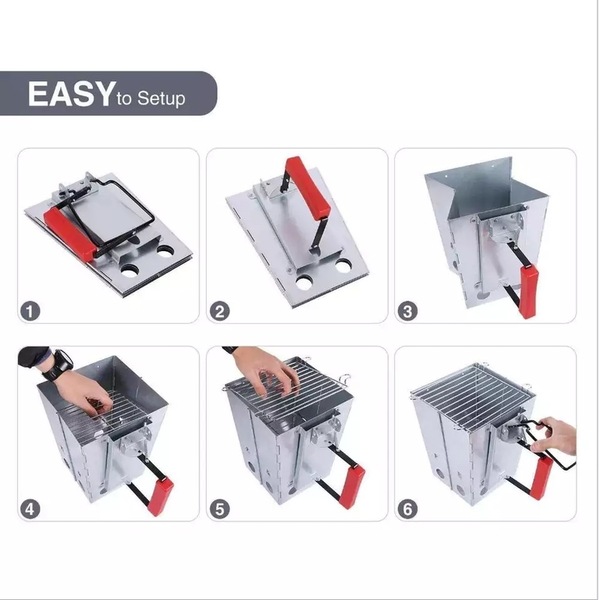 EASY to Setup

1

2

3

4

5

6