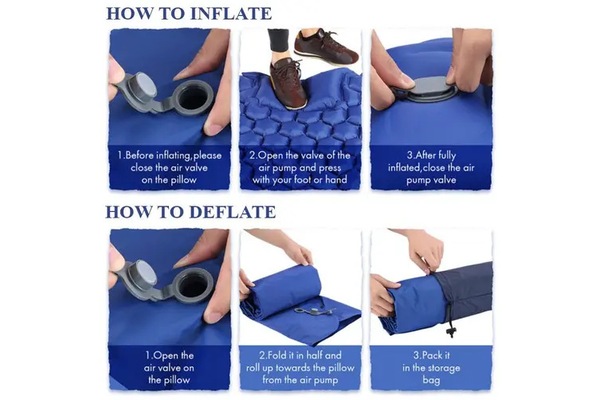 HOW TO INFLATE

1.Before inflating,please close the air valve on the pillow

2.Open the valve of the air pump and press with your foot or hand

3.After fully inflated,close the air pump valve

HOW TO DEFLATE

1.Open the air valve on the pillow

2.Fold it in half and roll up towards the pillow from the air pump

3.Pack it in the storage bag