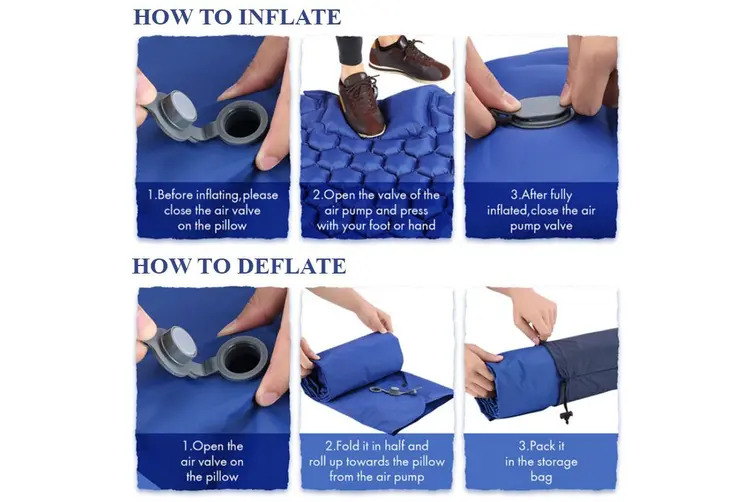 HOW TO INFLATE

1.Before inflating,please close the air valve on the pillow

2.Open the valve of the air pump and press with your foot or hand

3.After fully inflated,close the air pump valve

HOW TO DEFLATE

1.Open the air valve on the pillow

2.Fold it in half and roll up towards the pillow from the air pump

3.Pack it in the storage bag