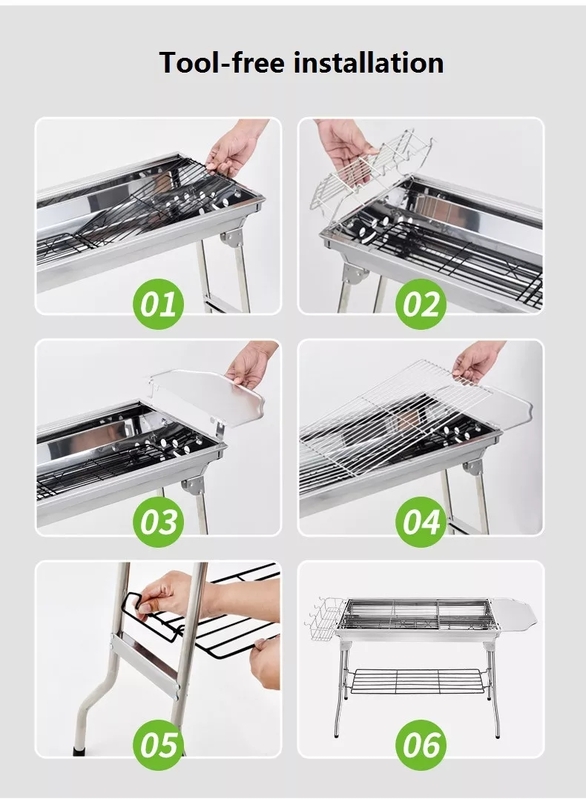 Tool-free installation

01

02

03

04

05

06