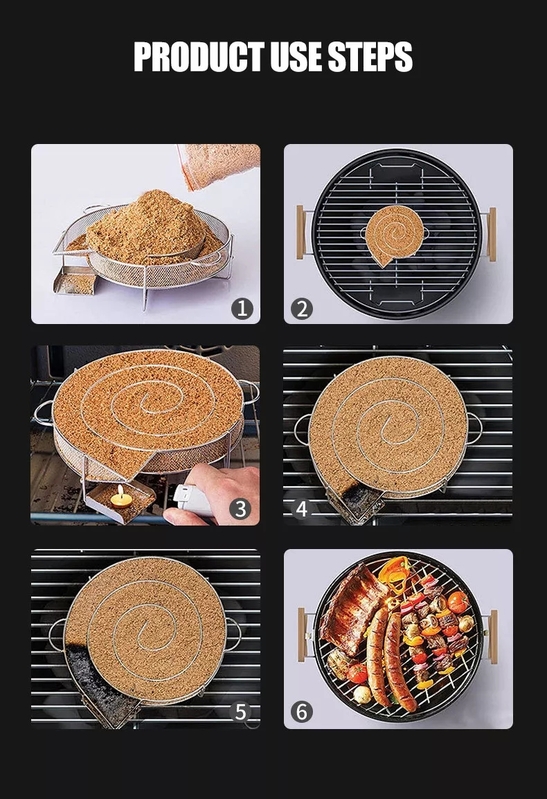 PRODUCT USE STEPS

1

2

3

4

5

6