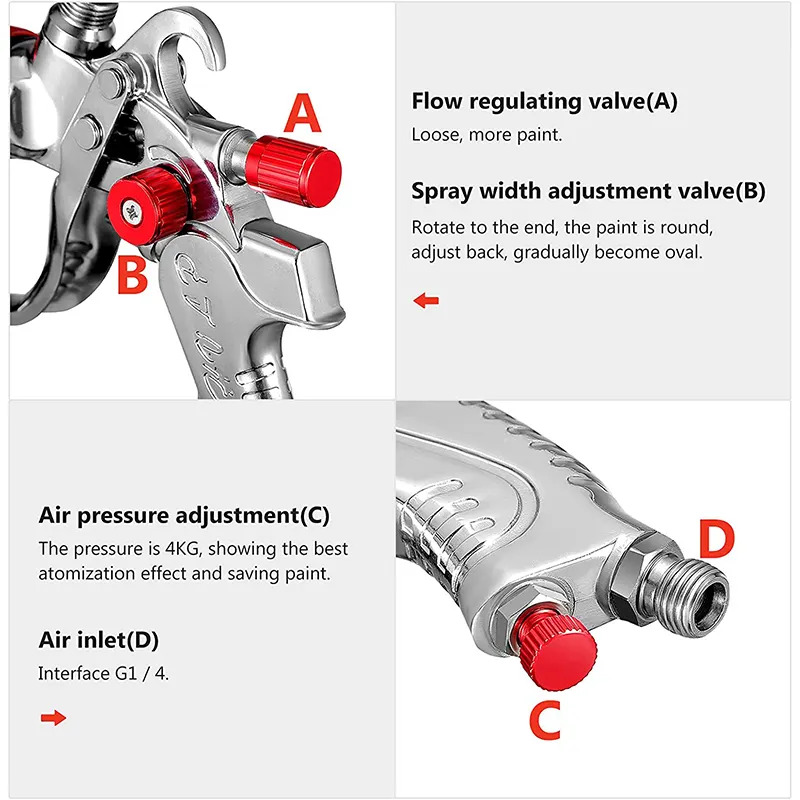 A

B

Flow regulating valve(A)
Loose, more paint.

Spray width adjustment valve(B)
Rotate to the end, the paint is round, adjust back, gradually become oval.

Air pressure adjustment(C)
The pressure is 4KG, showing the best atomization effect and saving paint.

Air inlet(D)
Interface G1 / 4.

D

C