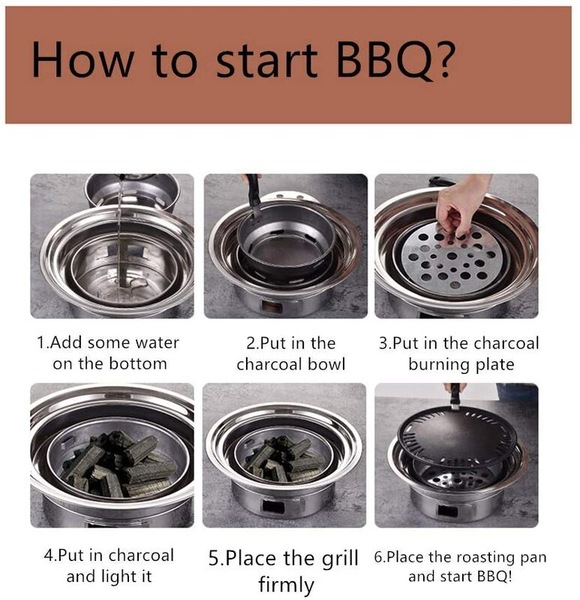 How to start BBQ?

1.Add some water on the bottom

2.Put in the charcoal bowl

3.Put in the charcoal burning plate

4.Put in charcoal and light it

5.Place the grill firmly

6.Place the roasting pan and start BBQ!