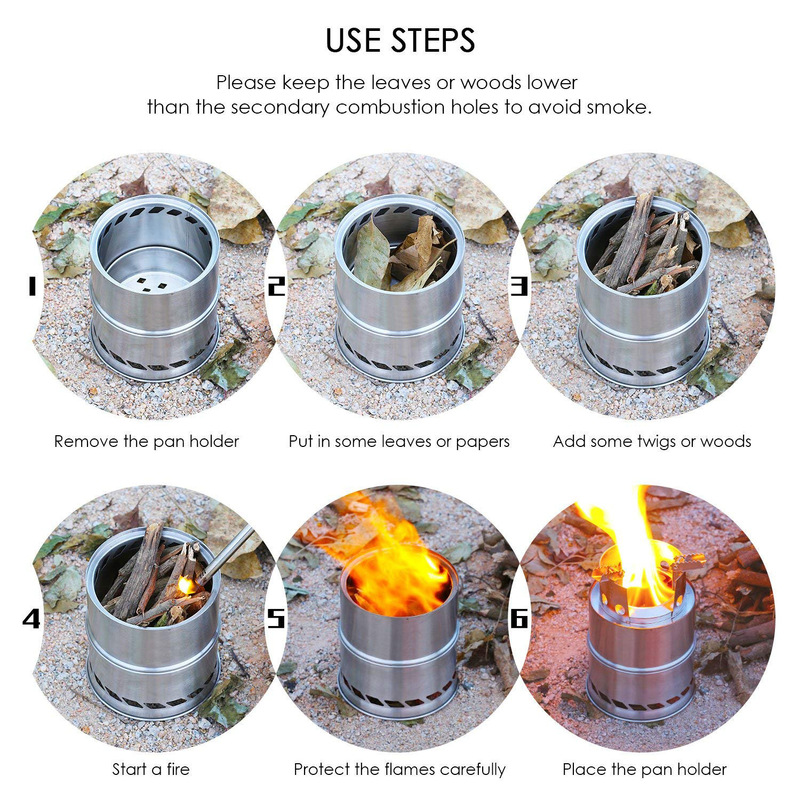 USE STEPS

Please keep the leaves or woods lower than the secondary combustion holes to avoid smoke.

1

Remove the pan holder

2

Put in some leaves or papers

3

Add some twigs or woods

4

Start a fire

5

Protect the flames carefully

6

Place the pan holder