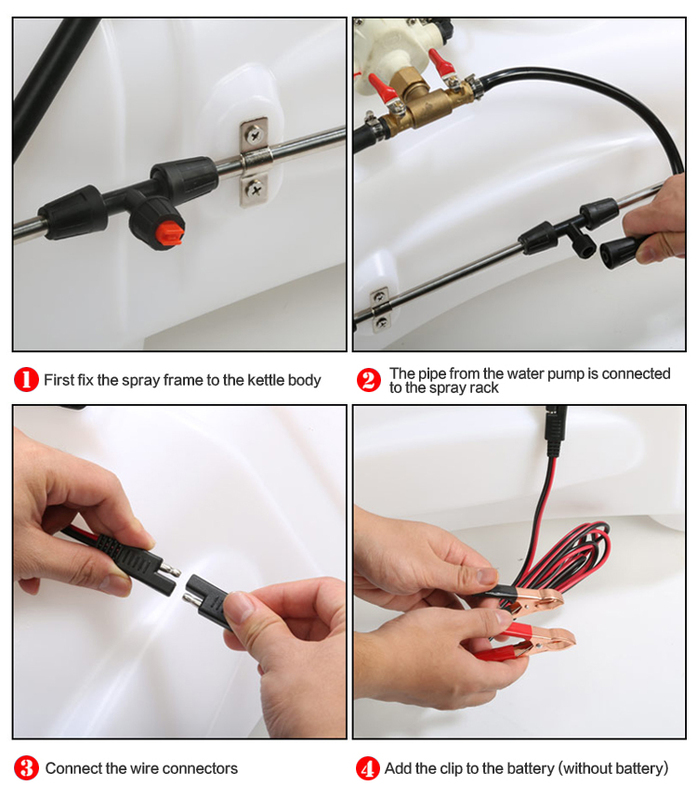 1 First fix the spray frame to the kettle body

2 The pipe from the water pump is connected to the spray rack

3 Connect the wire connectors

4 Add the clip to the battery (without battery)