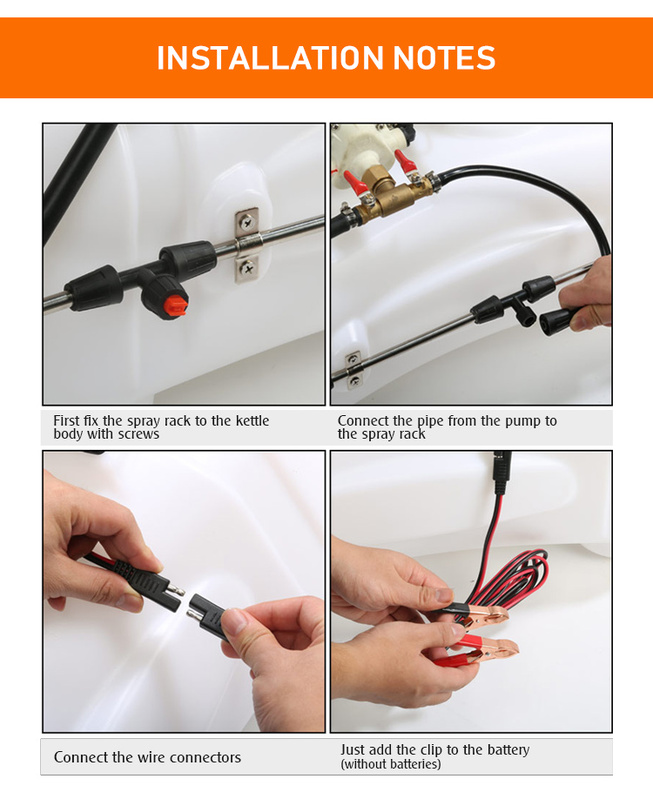 INSTALLATION NOTES

First fix the spray rack to the kettle body with screws

Connect the pipe from the pump to the spray rack

Connect the wire connectors

Just add the clip to the battery (without batteries)