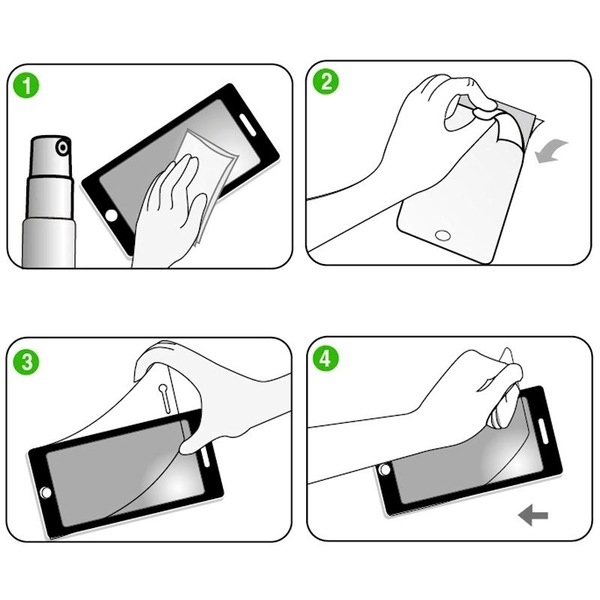 1

2

3

4