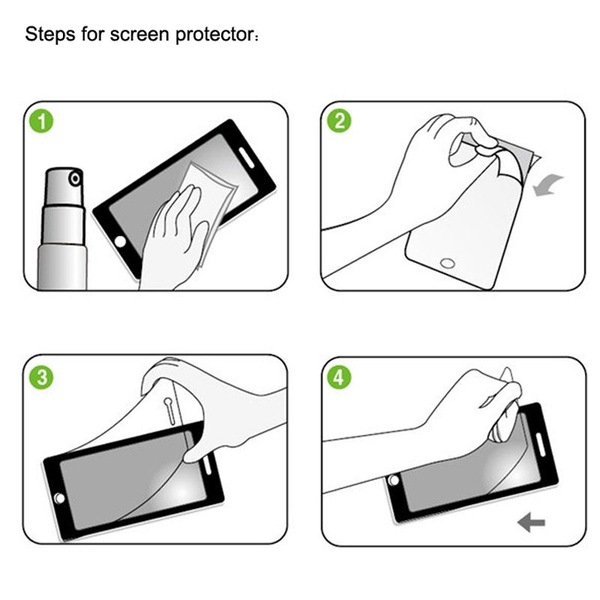 Steps for screen protector:

1

2

3

4