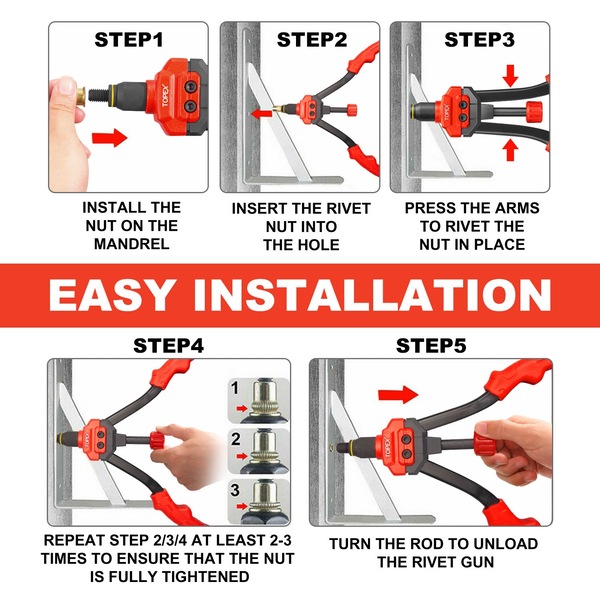 STEP1

TOPEX

INSTALL THE NUT ON THE MANDREL

STEP2

INSERT THE RIVET NUT INTO THE HOLE

STEP3

TOPEX

PRESS THE ARMS TO RIVET THE NUT IN PLACE

EASY INSTALLATION

STEP4

TOPEX

1

2

3

REPEAT STEP 2/3/4 AT LEAST 2-3 TIMES TO ENSURE THAT THE NUT IS FULLY TIGHTENED

STEP5

TOPEX

TURN THE ROD TO UNLOAD THE RIVET GUN