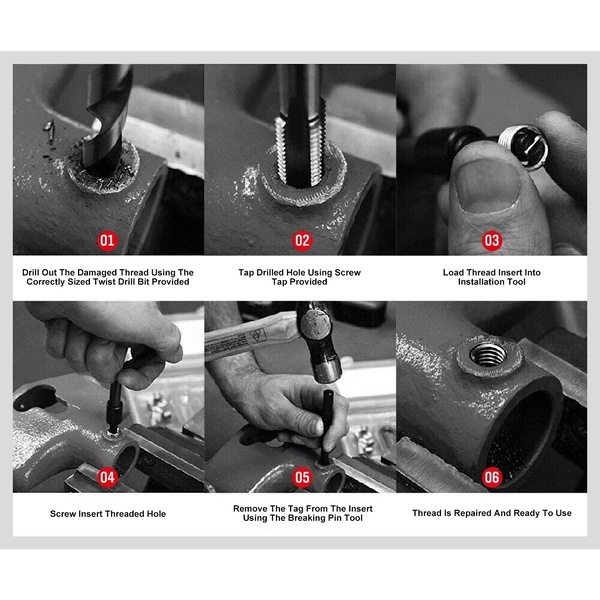 01

Drill Out The Damaged Thread Using The Correctly Sized Twist Drill Bit Provided

02

Tap Drilled Hole Using Screw Tap Provided

03

Load Thread Insert Into Installation Tool

04

Screw Insert Threaded Hole

05

Remove The Tag From The Insert Using The Breaking Pin Tool

06

Thread Is Repaired And Ready To Use