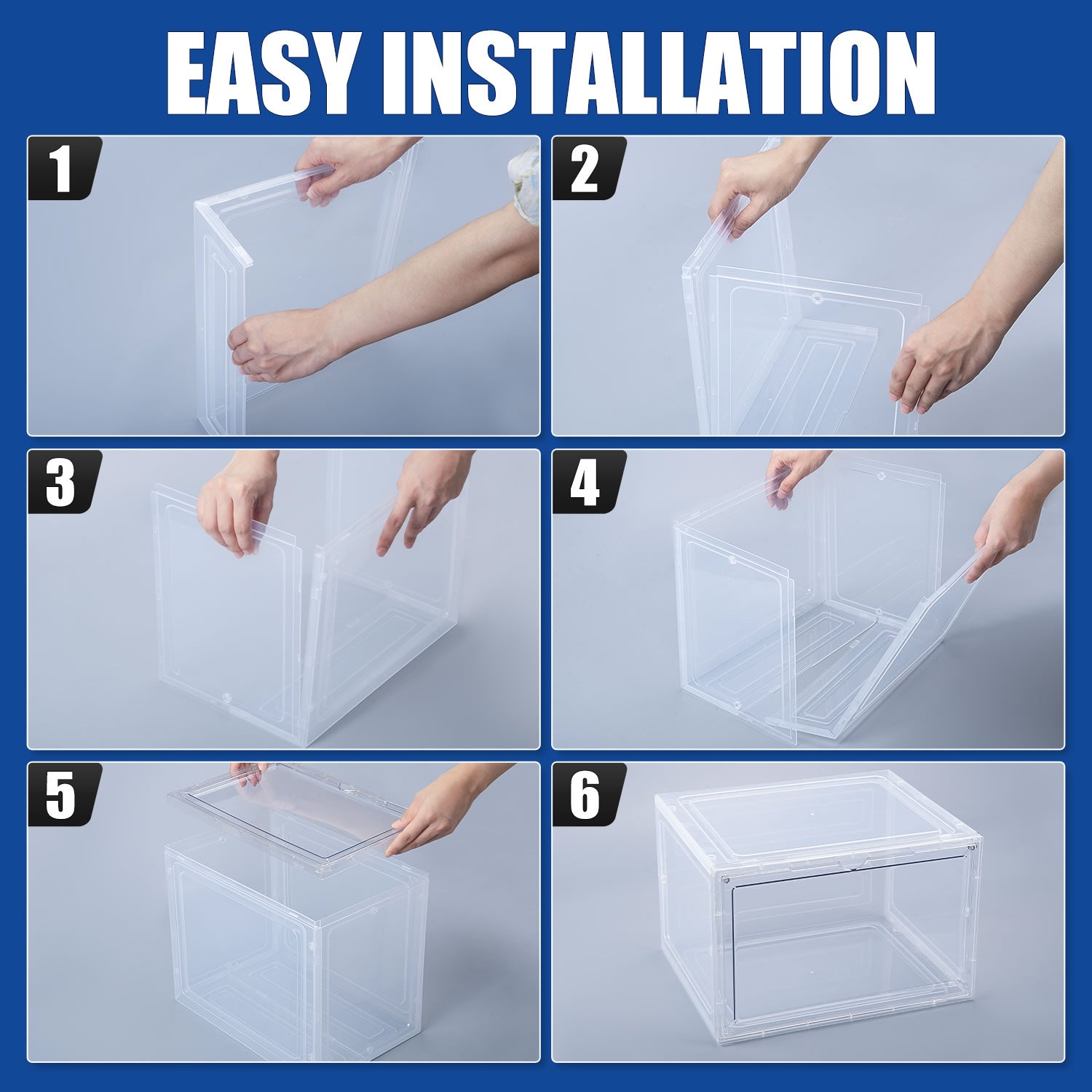 EASY INSTALLATION

1

2

3

4

5

6