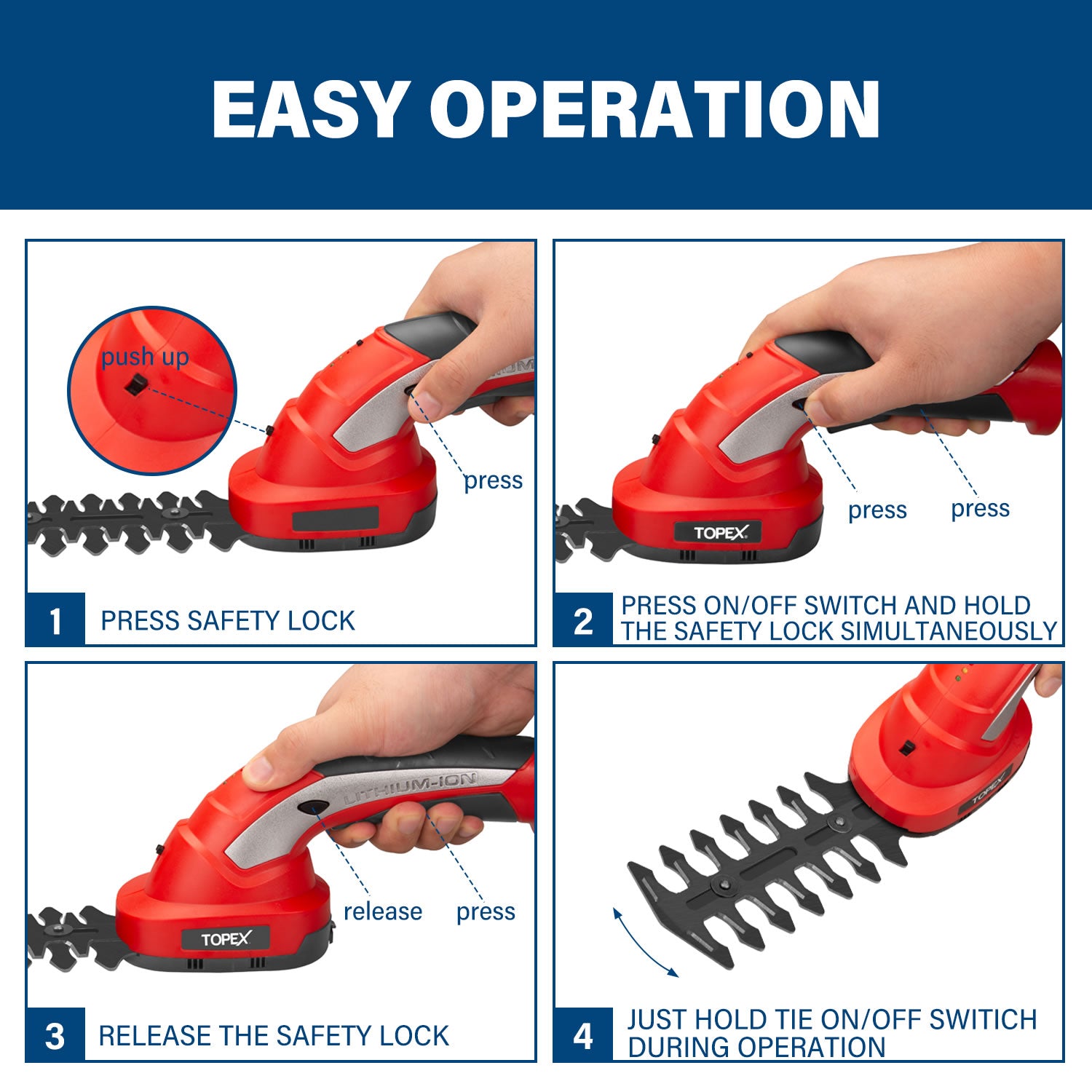 EASY OPERATION

push up

press

1 PRESS SAFETY LOCK

press press

TOPEX

2 PRESS ON/OFF SWITCH AND HOLD THE SAFETY LOCK SIMULTANEOUSLY

LITHIUM-ION

release press

TOPEX

3 RELEASE THE SAFETY LOCK

TOPEX

4 JUST HOLD TIE ON/OFF SWITCH DURING OPERATION