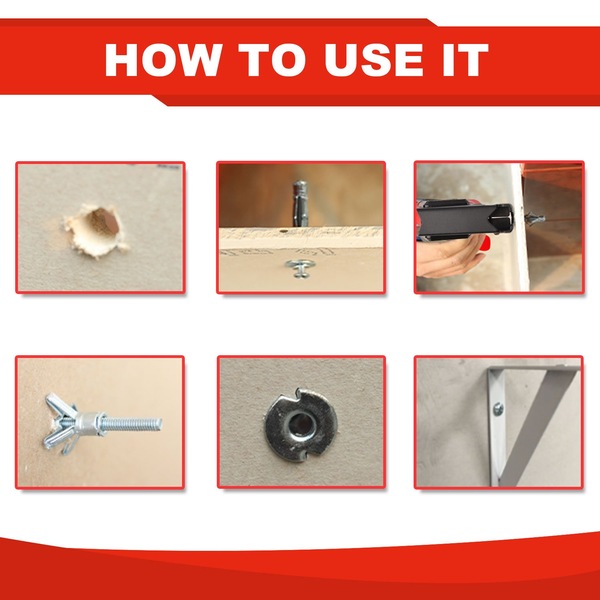 HOW TO USE IT