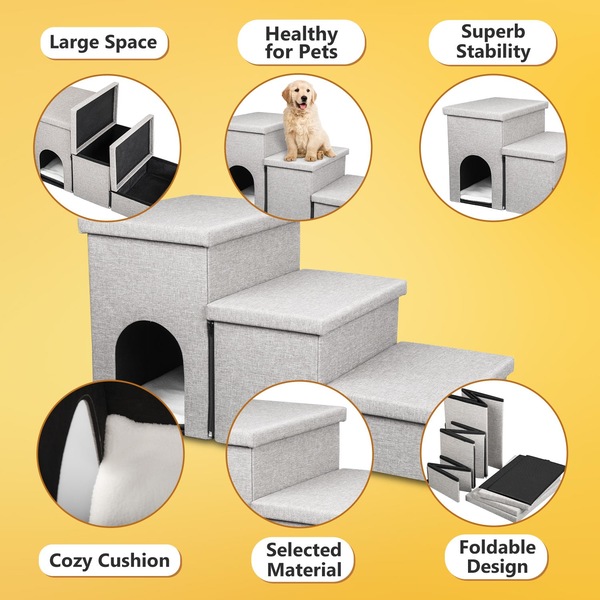 Large Space

Healthy for Pets

Superb Stability

Cozy Cushion

Selected Material

Foldable Design