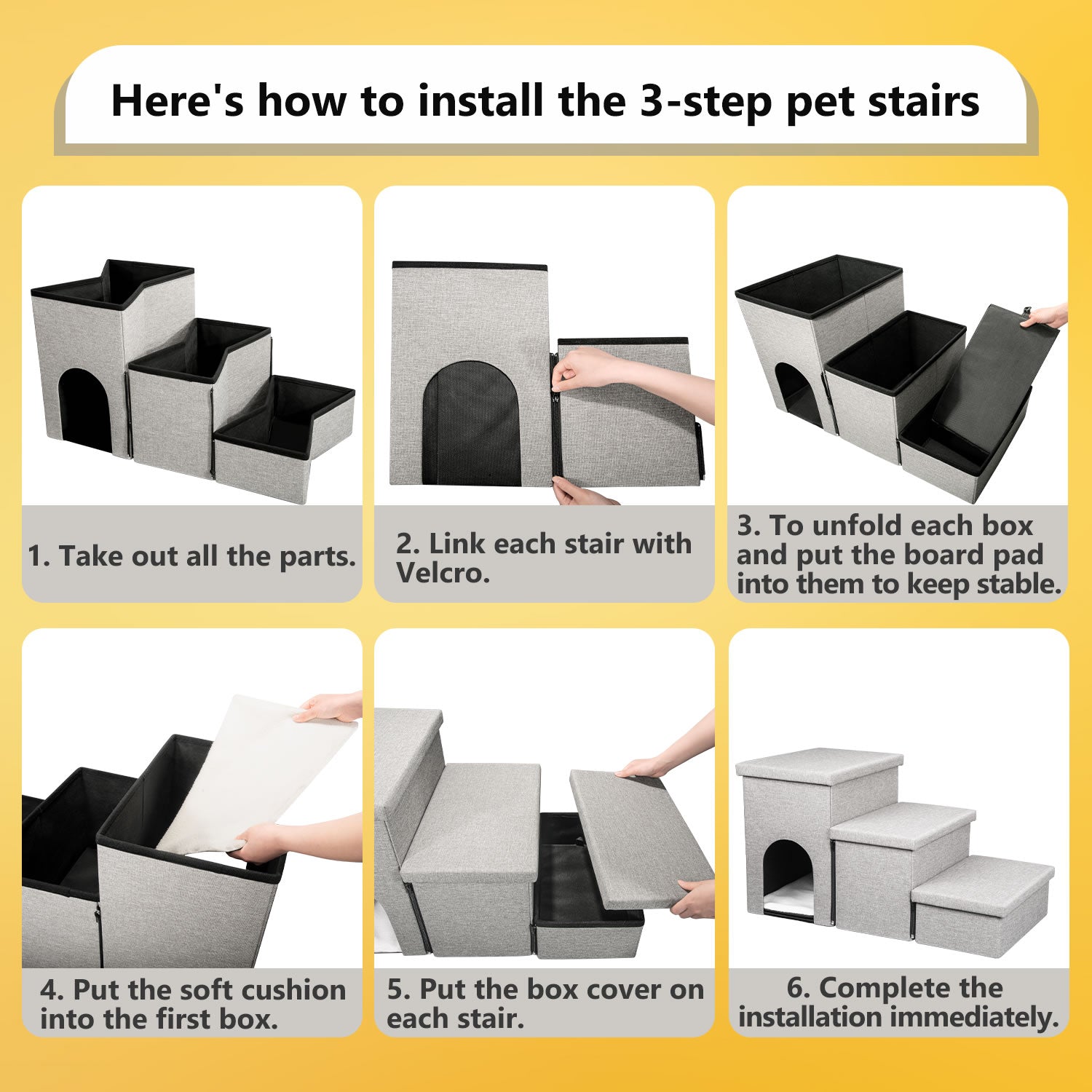 Here's how to install the 3-step pet stairs

1. Take out all the parts.

2. Link each stair with Velcro.

3. To unfold each box and put the board pad into them to keep stable.

4. Put the soft cushion into the first box.

5. Put the box cover on each stair.

6. Complete the installation immediately.