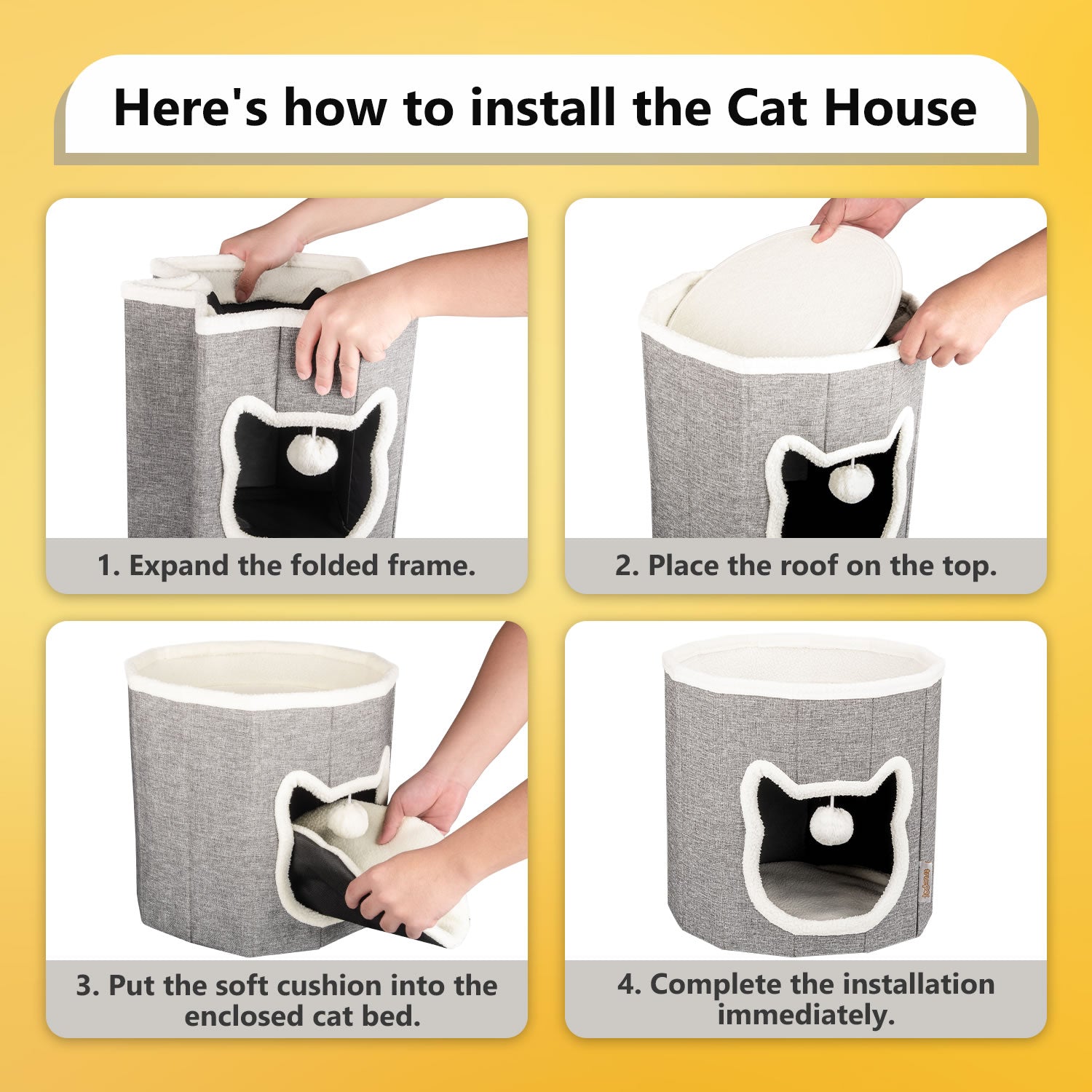 Here's how to install the Cat House

1. Expand the folded frame.

2. Place the roof on the top.

3. Put the soft cushion into the enclosed cat bed.

4. Complete the installation immediately.