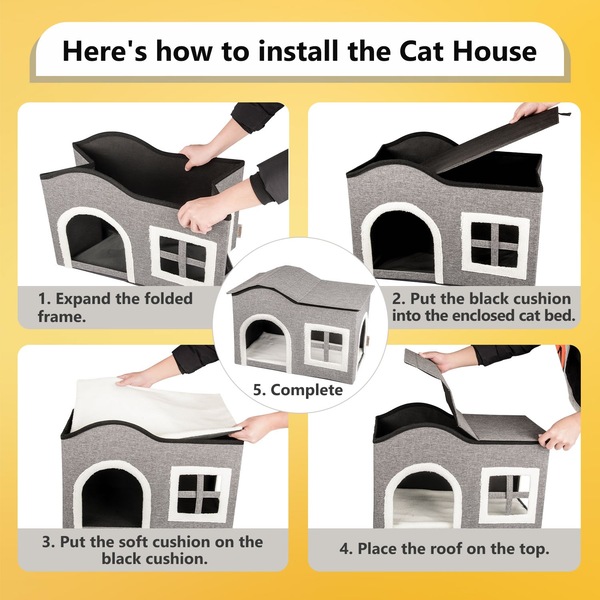 Here's how to install the Cat House

1. Expand the folded frame.

2. Put the black cushion into the enclosed cat bed.

5. Complete

3. Put the soft cushion on the black cushion.

4. Place the roof on the top.