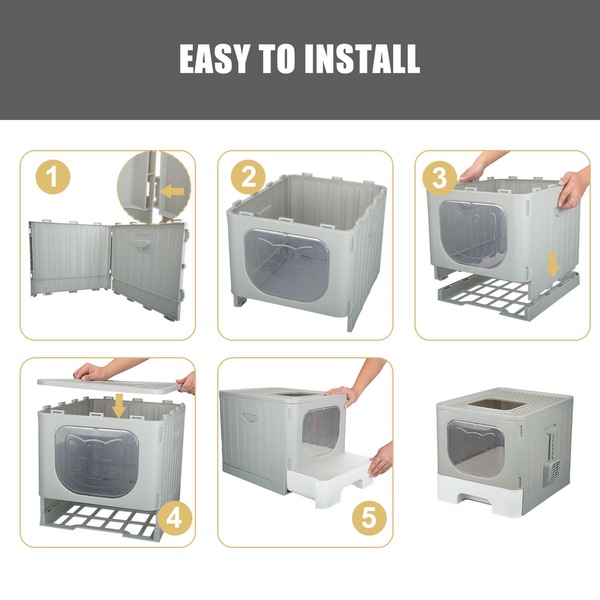 EASY TO INSTALL

1

2

3

4

5