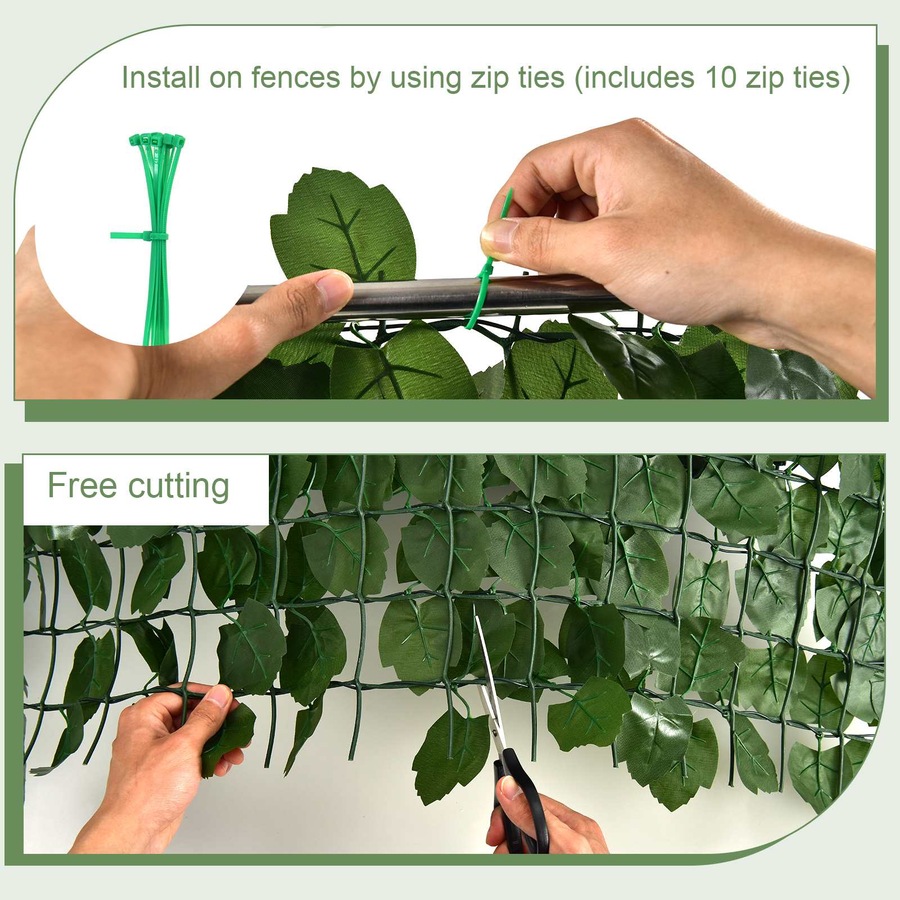 Install on fences by using zip ties (includes 10 zip ties)

Free cutting