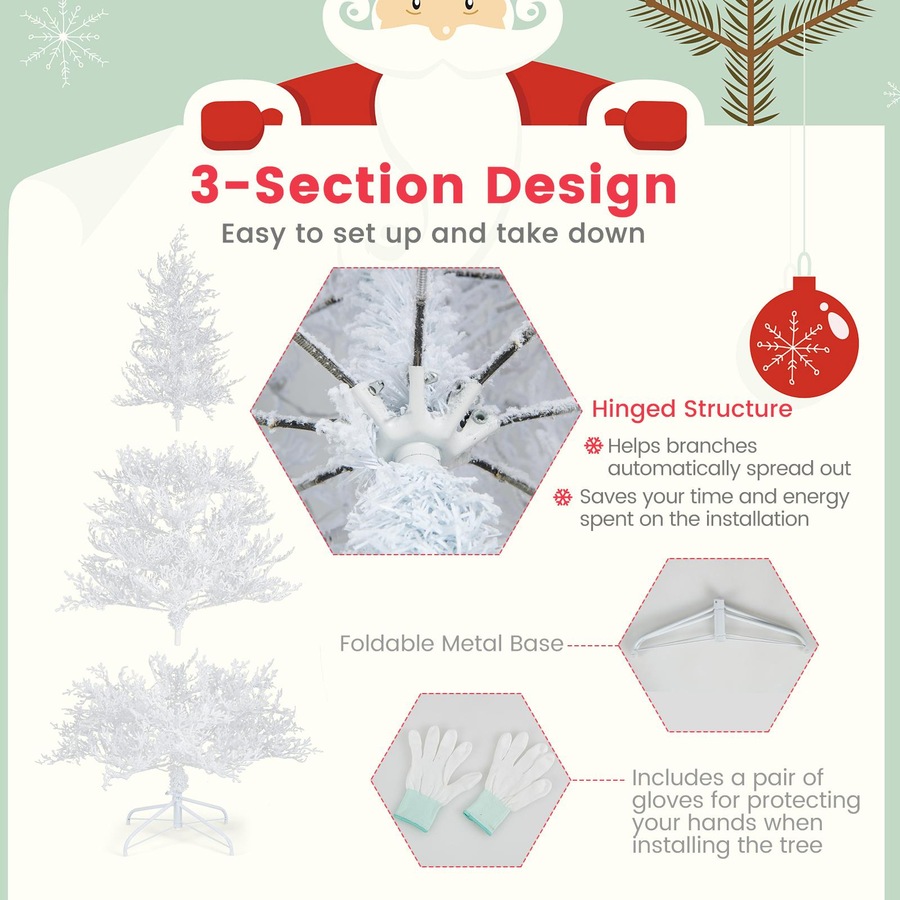 3-Section Design

Easy to set up and take down

Hinged Structure

Helps branches automatically spread out

Saves your time and energy spent on the installation

Foldable Metal Base

Includes a pair of gloves for protecting your hands when installing the tree