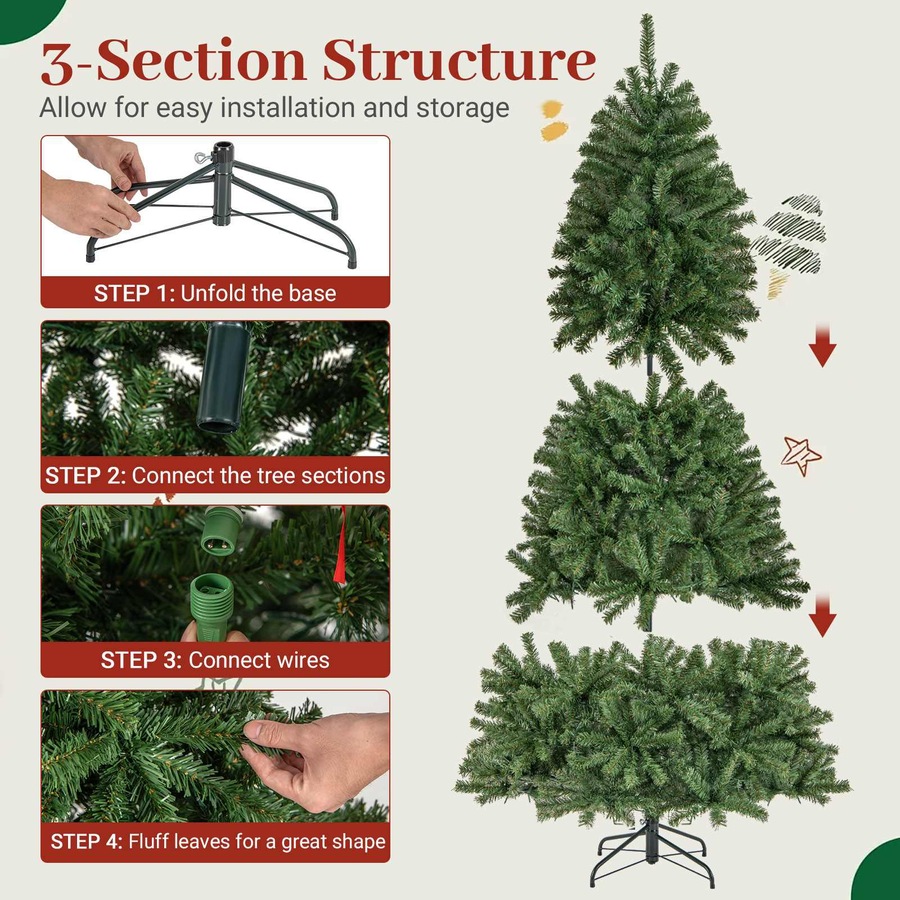 3-Section Structure
Allow for easy installation and storage

STEP 1: Unfold the base

STEP 2: Connect the tree sections

STEP 3: Connect wires

STEP 4: Fluff leaves for a great shape